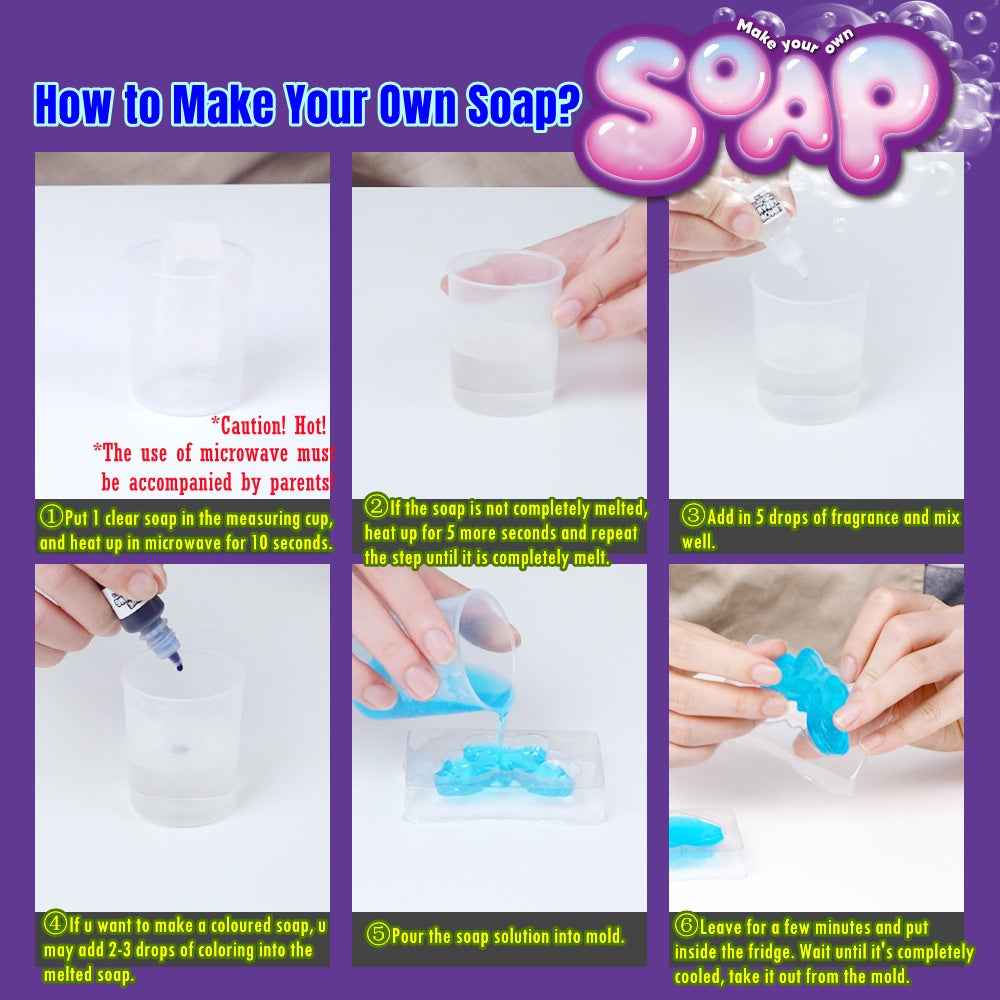 How to Make Your Own Soap?

Make your own SOAP

*Caution! Hot!
*The use of microwave must be accompanied by parents!

①Put 1 clear soap in the measuring cup, and heat up in microwave for 10 seconds.

②If the soap is not completely melted, heat up for 5 more seconds and repeat the step until it is completely melt.

③Add in 5 drops of fragrance and mix well.

④If u want to make a coloured soap, u may add 2-3 drops of coloring into the melted soap.

⑤Pour the soap solution into mold.

⑥Leave for a few minutes and put inside the fridge. Wait until it's completely cooled, take it out from the mold.